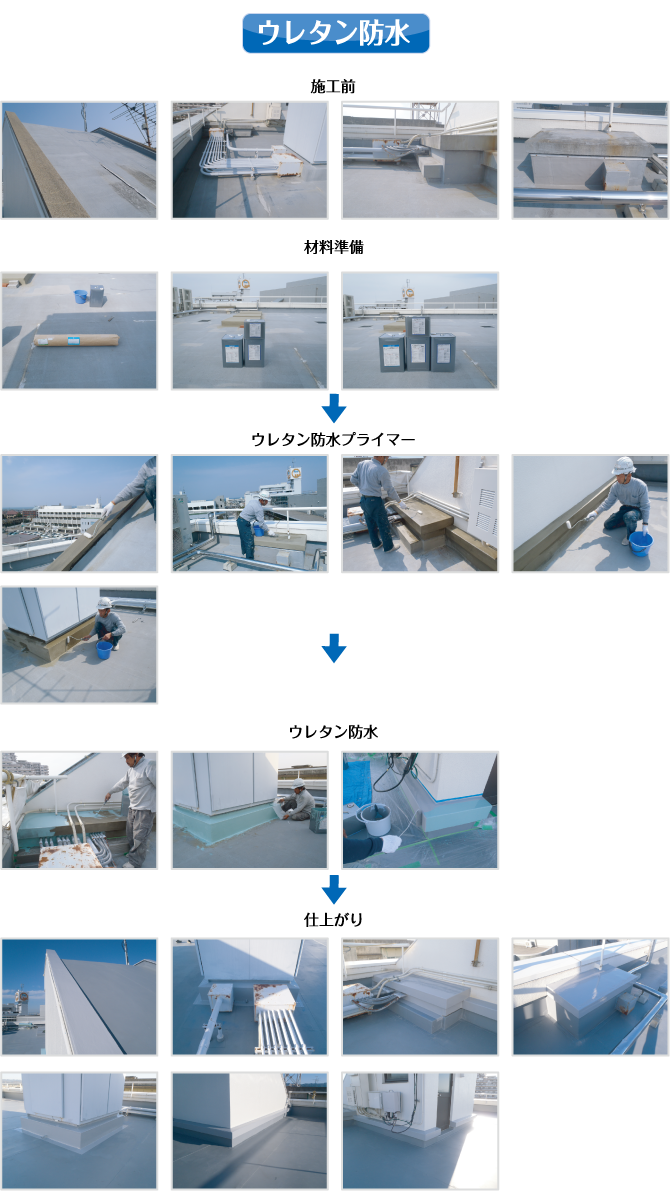 ウレタン防水

施工前

材料準備

ウレタン防水プライマー

ウレタン防水

仕上がり